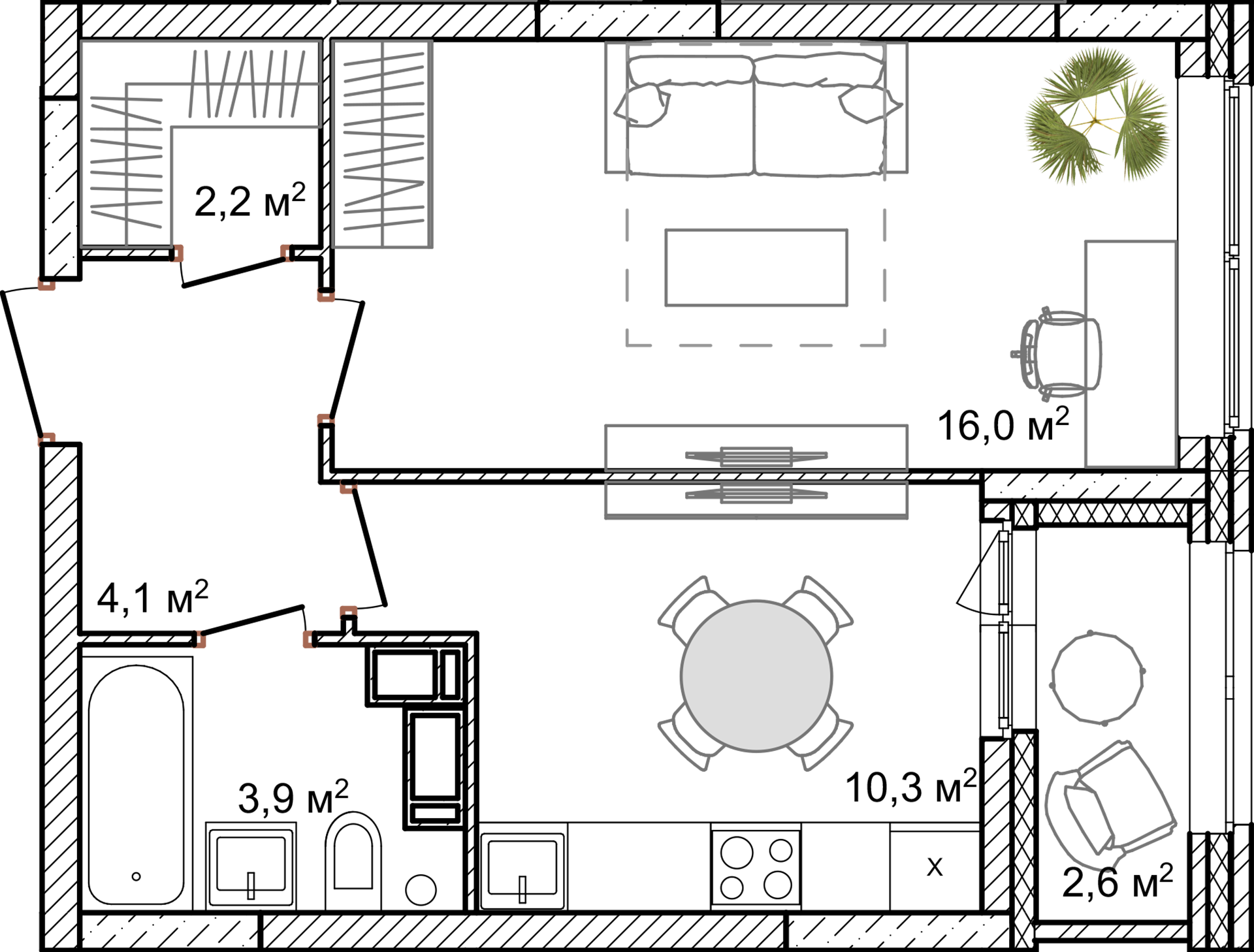 2,2 м$^2$

16,0 м$^2$

4,1 м$^2$

3,9 м$^2$

10,3 м$^2$

X

2,6 м$^2$